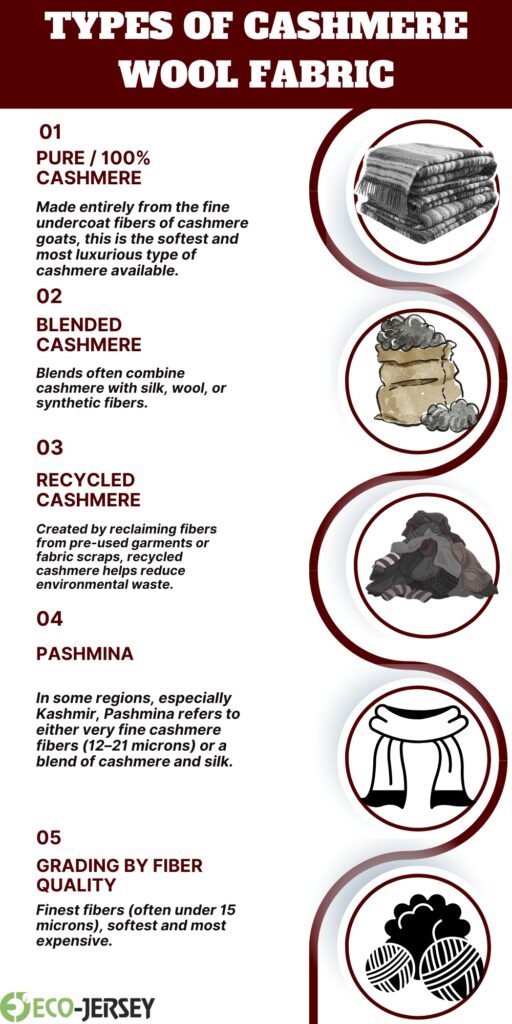 TYPES OF CASHMERE WOOL FABRIC

01

PURE / 100% CASHMERE

Made entirely from the fine undercoat fibers of cashmere goats, this is the softest and most luxurious type of cashmere available.

02

BLENDED CASHMERE

Blends often combine cashmere with silk, wool, or synthetic fibers.

03

RECYCLED CASHMERE

Created by reclaiming fibers from pre-used garments or fabric scraps, recycled cashmere helps reduce environmental waste.

04

PASHMINA

In some regions, especially Kashmir, Pashmina refers to either very fine cashmere fibers (12–21 microns) or a blend of cashmere and silk.

05

GRADING BY FIBER QUALITY

Finest fibers (often under 15 microns), softest and most expensive.

ECO-JERSEY