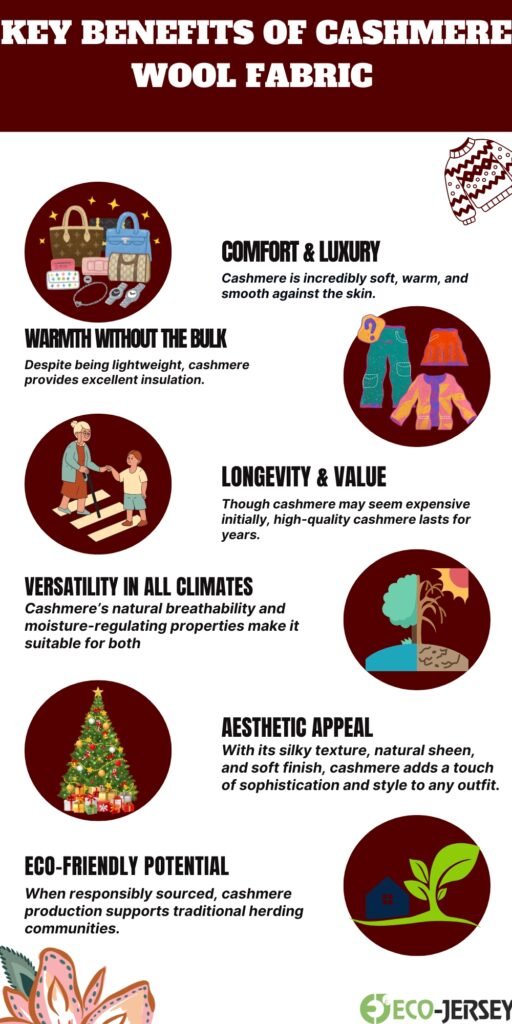 KEY BENEFITS OF CASHMERE WOOL FABRIC

COMFORT & LUXURY
Cashmere is incredibly soft, warm, and smooth against the skin.

WARMTH WITHOUT THE BULK
Despite being lightweight, cashmere provides excellent insulation.

LONGEVITY & VALUE
Though cashmere may seem expensive initially, high-quality cashmere lasts for years.

VERSATILITY IN ALL CLIMATES
Cashmere's natural breathability and moisture-regulating properties make it suitable for both

AESTHETIC APPEAL
With its silky texture, natural sheen, and soft finish, cashmere adds a touch of sophistication and style to any outfit.

ECO-FRIENDLY POTENTIAL
When responsibly sourced, cashmere production supports traditional herding communities.

ECO-JERSEY