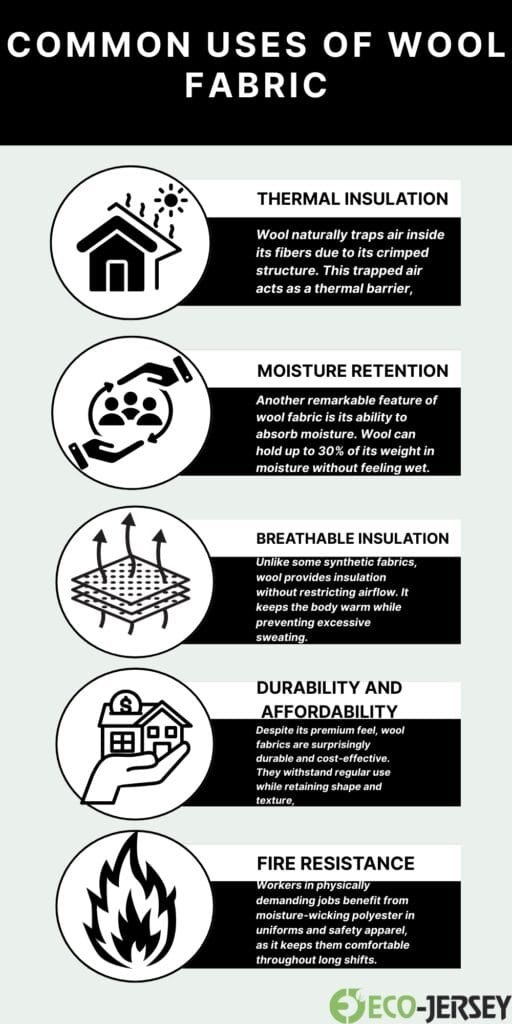 COMMON USES OF WOOL FABRIC

THERMAL INSULATION

Wool naturally traps air inside its fibers due to its crimped structure. This trapped air acts as a thermal barrier,

MOISTURE RETENTION

Another remarkable feature of wool fabric is its ability to absorb moisture. Wool can hold up to 30% of its weight in moisture without feeling wet.

BREATHABLE INSULATION

Unlike some synthetic fabrics, wool provides insulation without restricting airflow. It keeps the body warm while preventing excessive sweating.

DURABILITY AND AFFORDABILITY

Despite its premium feel, wool fabrics are surprisingly durable and cost-effective. They withstand regular use while retaining shape and texture,

FIRE RESISTANCE

Workers in physically demanding jobs benefit from moisture-wicking polyester in uniforms and safety apparel, as it keeps them comfortable throughout long shifts.

ECO-JERSEY