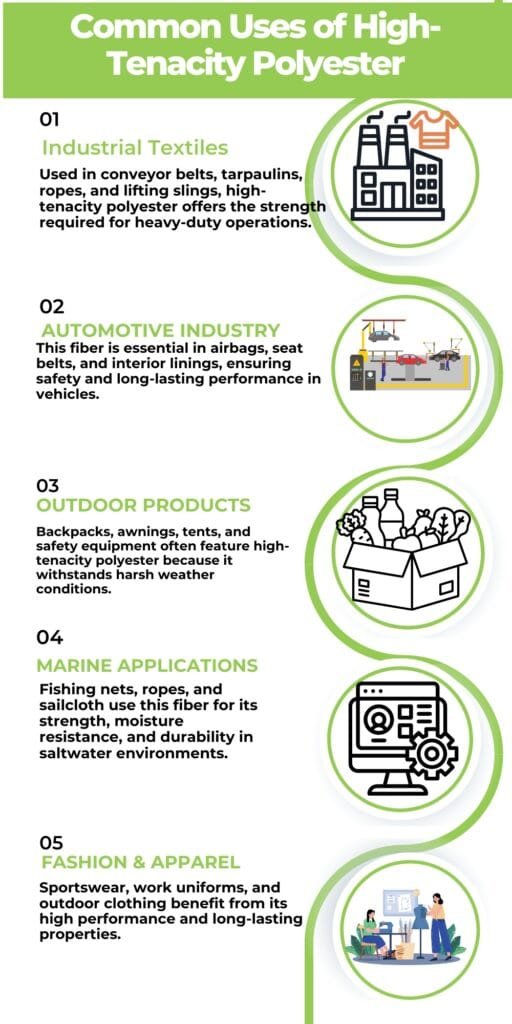 Common Uses of High-Tenacity Polyester

01

Industrial Textiles

Used in conveyor belts, tarpaulins, ropes, and lifting slings, high-tenacity polyester offers the strength required for heavy-duty operations.

02

AUTOMOTIVE INDUSTRY

This fiber is essential in airbags, seat belts, and interior linings, ensuring safety and long-lasting performance in vehicles.

03

OUTDOOR PRODUCTS

Backpacks, awnings, tents, and safety equipment often feature high-tenacity polyester because it withstands harsh weather conditions.

04

MARINE APPLICATIONS

Fishing nets, ropes, and sailcloth use this fiber for its strength, moisture resistance, and durability in saltwater environments.

05

FASHION & APPAREL

Sportswear, work uniforms, and outdoor clothing benefit from its high performance and long-lasting properties.