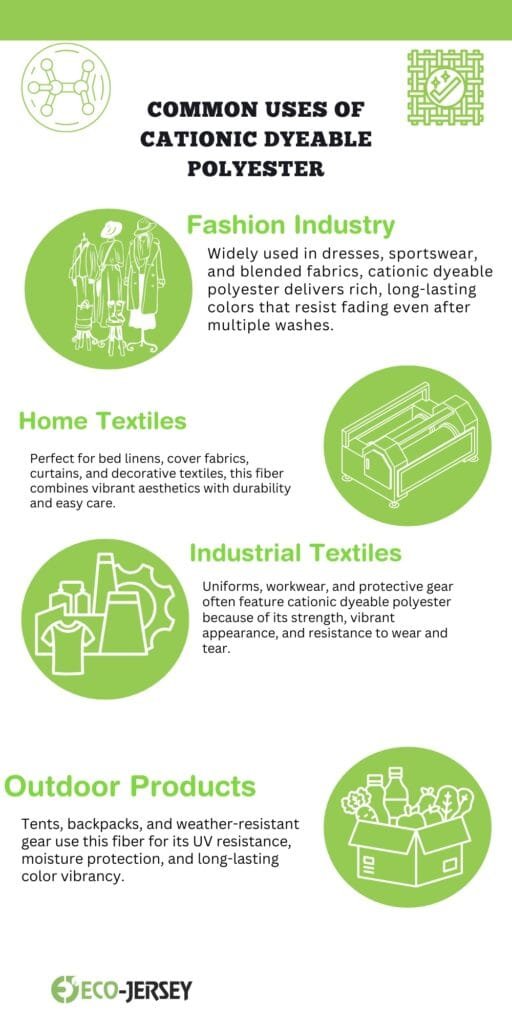 COMMON USES OF CATIONIC DYEABLE POLYESTER

Fashion Industry

Widely used in dresses, sportswear, and blended fabrics, cationic dyeable polyester delivers rich, long-lasting colors that resist fading even after multiple washes.

Home Textiles

Perfect for bed linens, cover fabrics, curtains, and decorative textiles, this fiber combines vibrant aesthetics with durability and easy care.

Industrial Textiles

Uniforms, workwear, and protective gear often feature cationic dyeable polyester because of its strength, vibrant appearance, and resistance to wear and tear.

Outdoor Products

Tents, backpacks, and weather-resistant gear use this fiber for its UV resistance, moisture protection, and long-lasting color vibrancy.

ECO-JERSEY