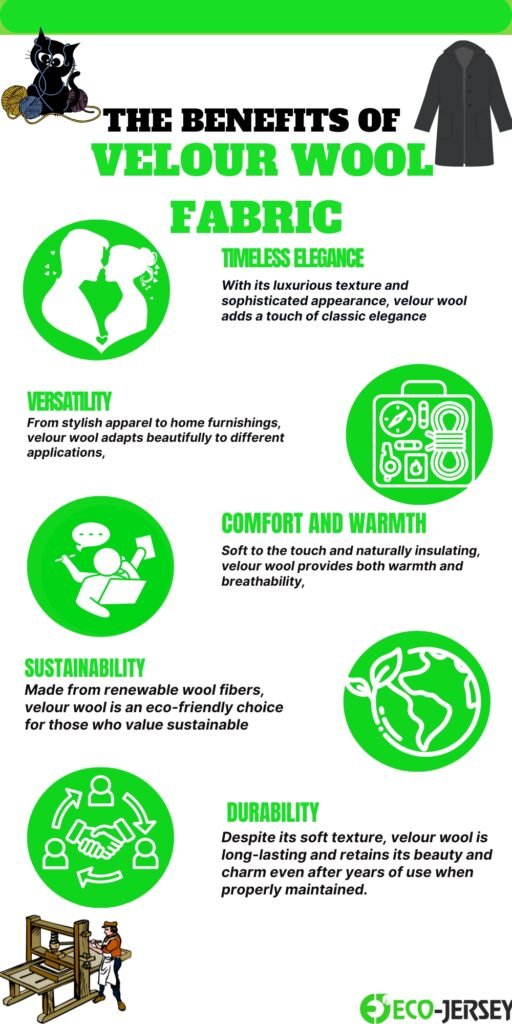 THE BENEFITS OF
VELOUR WOOL
FABRIC

TIMELESS ELEGANCE
With its luxurious texture and sophisticated appearance, velour wool adds a touch of classic elegance

VERSATILITY
From stylish apparel to home furnishings, velour wool adapts beautifully to different applications,

COMFORT AND WARMTH
Soft to the touch and naturally insulating, velour wool provides both warmth and breathability,

SUSTAINABILITY
Made from renewable wool fibers, velour wool is an eco-friendly choice for those who value sustainable

DURABILITY
Despite its soft texture, velour wool is long-lasting and retains its beauty and charm even after years of use when properly maintained.

ECO-JERSEY