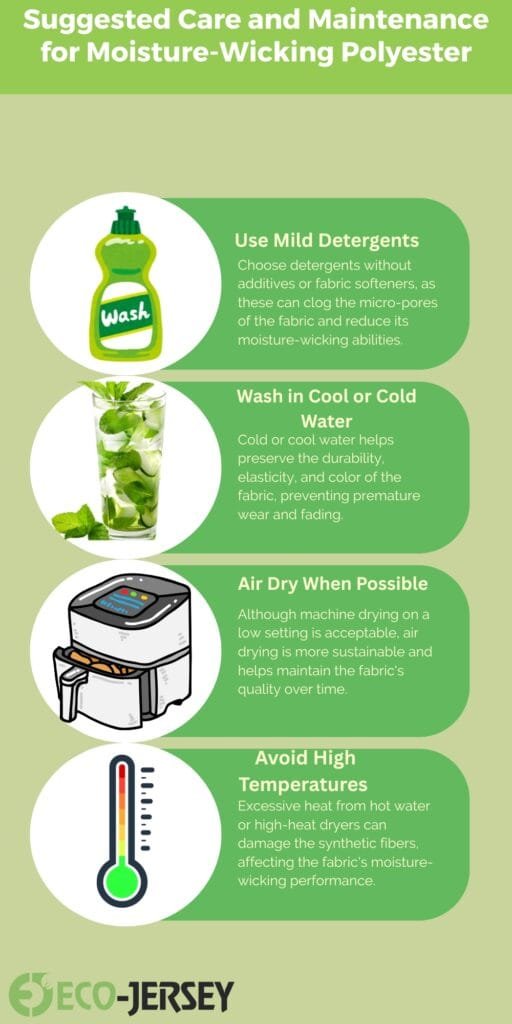 Suggested Care and Maintenance for Moisture-Wicking Polyester

Wash

Use Mild Detergents

Choose detergents without additives or fabric softeners, as these can clog the micro-pores of the fabric and reduce its moisture-wicking abilities.

Wash in Cool or Cold Water

Cold or cool water helps preserve the durability, elasticity, and color of the fabric, preventing premature wear and fading.

Air Dry When Possible

Although machine drying on a low setting is acceptable, air drying is more sustainable and helps maintain the fabric's quality over time.

Avoid High Temperatures

Excessive heat from hot water or high-heat dryers can damage the synthetic fibers, affecting the fabric's moisture-wicking performance.

ECO-JERSEY