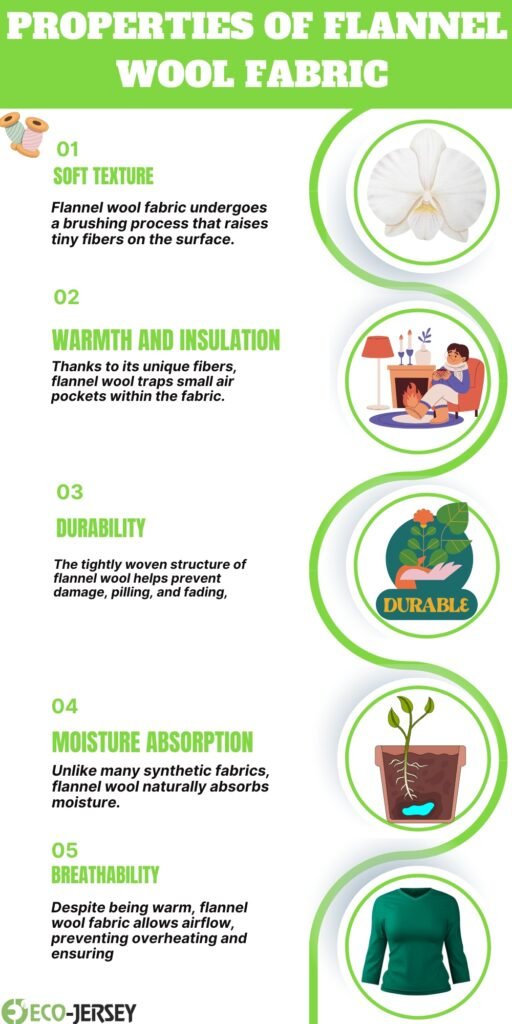 PROPERTIES OF FLANNEL WOOL FABRIC

01
SOFT TEXTURE
Flannel wool fabric undergoes a brushing process that raises tiny fibers on the surface.

02
WARMTH AND INSULATION
Thanks to its unique fibers, flannel wool traps small air pockets within the fabric.

03
DURABILITY
The tightly woven structure of flannel wool helps prevent damage, pilling, and fading,

DURABLE

04
MOISTURE ABSORPTION
Unlike many synthetic fabrics, flannel wool naturally absorbs moisture.

05
BREATHABILITY
Despite being warm, flannel wool fabric allows airflow, preventing overheating and ensuring

ECO-JERSEY