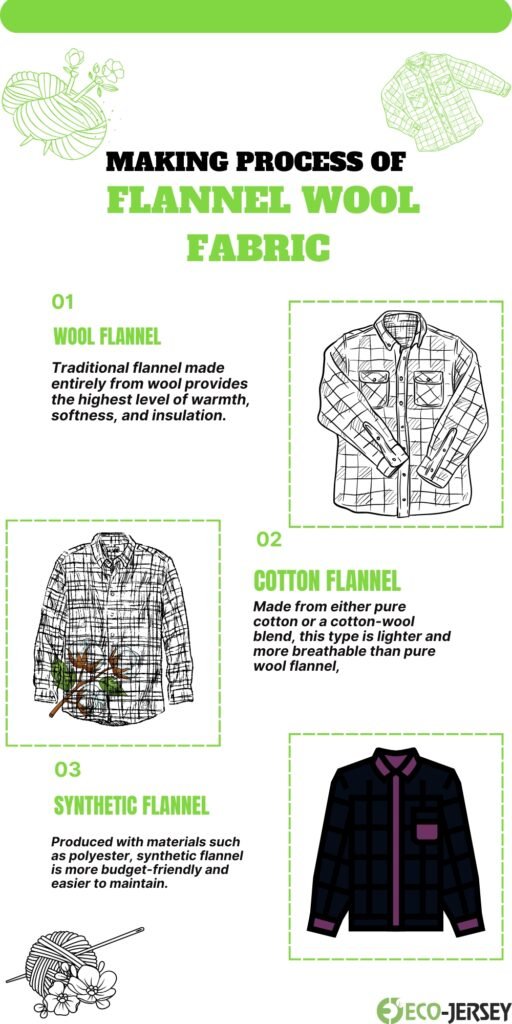 MAKING PROCESS OF
FLANNEL WOOL FABRIC

01

WOOL FLANNEL

Traditional flannel made entirely from wool provides the highest level of warmth, softness, and insulation.

02

COTTON FLANNEL

Made from either pure cotton or a cotton-wool blend, this type is lighter and more breathable than pure wool flannel,

03

SYNTHETIC FLANNEL

Produced with materials such as polyester, synthetic flannel is more budget-friendly and easier to maintain.

ECO-JERSEY