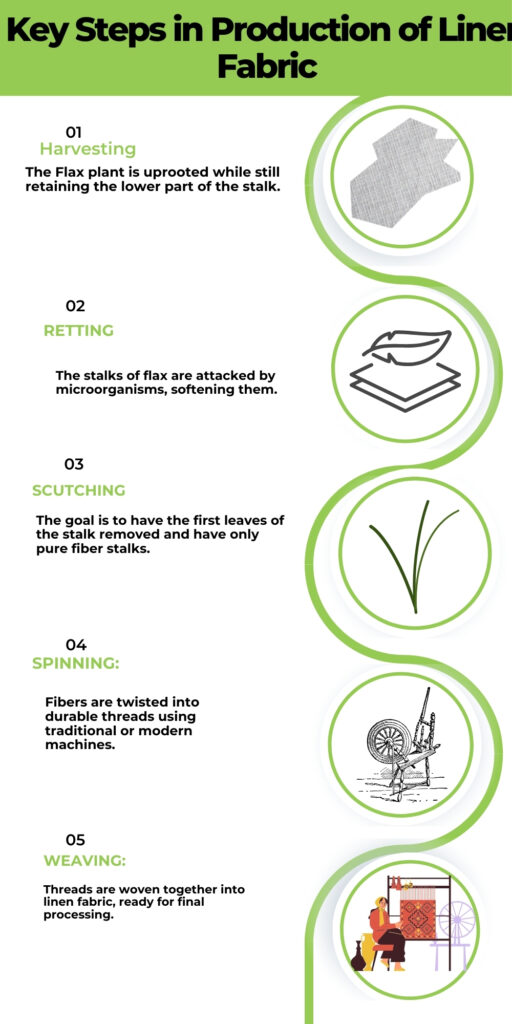 Key Steps in Production of Liner Fabric

01
Harvesting
The Flax plant is uprooted while still retaining the lower part of the stalk.

02
RETTING
The stalks of flax are attacked by microorganisms, softening them.

03
SCUTCHING
The goal is to have the first leaves of the stalk removed and have only pure fiber stalks.

04
SPINNING:
Fibers are twisted into durable threads using traditional or modern machines.

05
WEAVING:
Threads are woven together into linen fabric, ready for final processing.