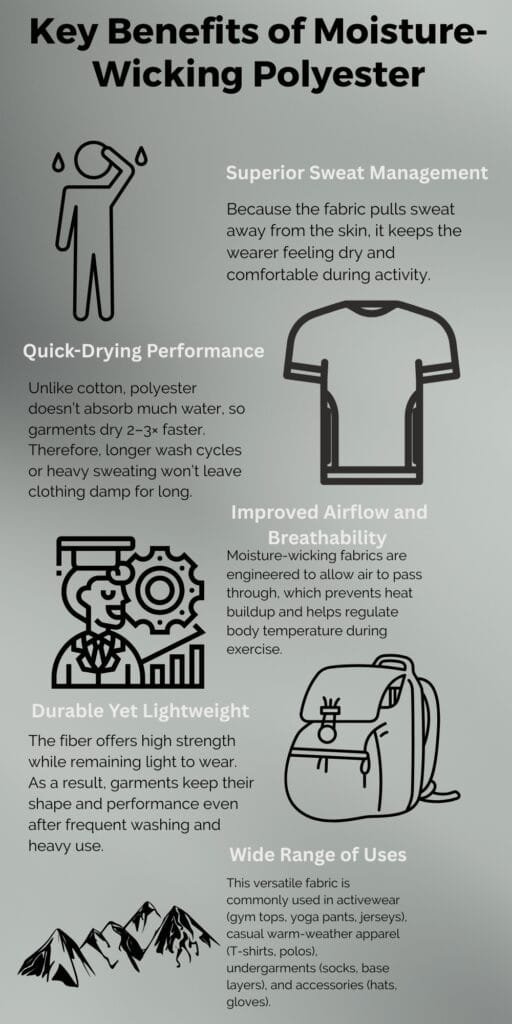 Key Benefits of Moisture-Wicking Polyester

Superior Sweat Management

Because the fabric pulls sweat away from the skin, it keeps the wearer feeling dry and comfortable during activity.

Quick-Drying Performance

Unlike cotton, polyester doesn't absorb much water, so garments dry 2–3× faster. Therefore, longer wash cycles or heavy sweating won't leave clothing damp for long.

Improved Airflow and Breathability

Moisture-wicking fabrics are engineered to allow air to pass through, which prevents heat buildup and helps regulate body temperature during exercise.

Durable Yet Lightweight

The fiber offers high strength while remaining light to wear. As a result, garments keep their shape and performance even after frequent washing and heavy use.

Wide Range of Uses

This versatile fabric is commonly used in activewear (gym tops, yoga pants, jerseys), casual warm-weather apparel (T-shirts, polos), undergarments (socks, base layers), and accessories (hats, gloves).