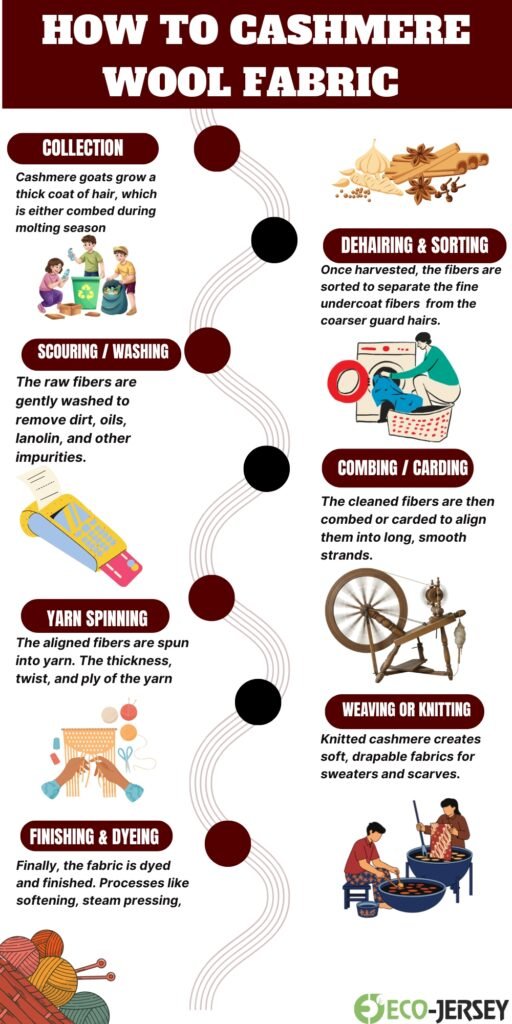 HOW TO CASHMERE WOOL FABRIC

COLLECTION

Cashmere goats grow a thick coat of hair, which is either combed during molting season

DEHAIRING & SORTING

Once harvested, the fibers are sorted to separate the fine undercoat fibers from the coarser guard hairs.

SCOURING / WASHING

The raw fibers are gently washed to remove dirt, oils, lanolin, and other impurities.

COMBING / CARDING

The cleaned fibers are then combed or carded to align them into long, smooth strands.

YARN SPINNING

The aligned fibers are spun into yarn. The thickness, twist, and ply of the yarn

WEAVING OR KNITTING

Knitted cashmere creates soft, drapable fabrics for sweaters and scarves.

FINISHING & DYEING

Finally, the fabric is dyed and finished. Processes like softening, steam pressing,

ECO-JERSEY