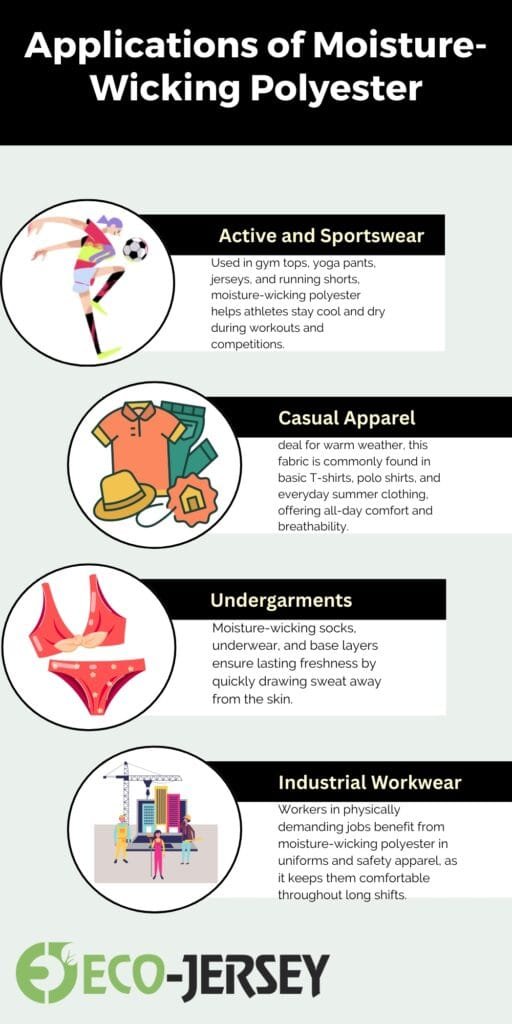 Applications of Moisture-Wicking Polyester

Active and Sportswear

Used in gym tops, yoga pants, jerseys, and running shorts, moisture-wicking polyester helps athletes stay cool and dry during workouts and competitions.

Casual Apparel

deal for warm weather, this fabric is commonly found in basic T-shirts, polo shirts, and everyday summer clothing, offering all-day comfort and breathability.

Undergarments

Moisture-wicking socks, underwear, and base layers ensure lasting freshness by quickly drawing sweat away from the skin.

Industrial Workwear

Workers in physically demanding jobs benefit from moisture-wicking polyester in uniforms and safety apparel, as it keeps them comfortable throughout long shifts.

ECO-JERSEY