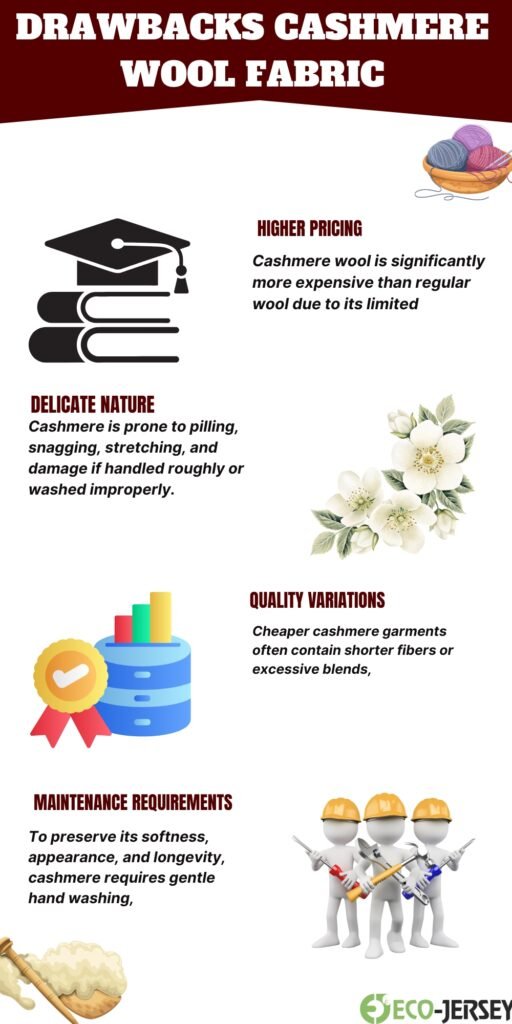 DRAWBACKS CASHMERE WOOL FABRIC

HIGHER PRICING

Cashmere wool is significantly more expensive than regular wool due to its limited

DELICATE NATURE

Cashmere is prone to pilling, snagging, stretching, and damage if handled roughly or washed improperly.

QUALITY VARIATIONS

Cheaper cashmere garments often contain shorter fibers or excessive blends,

MAINTENANCE REQUIREMENTS

To preserve its softness, appearance, and longevity, cashmere requires gentle hand washing,

ECO-JERSEY