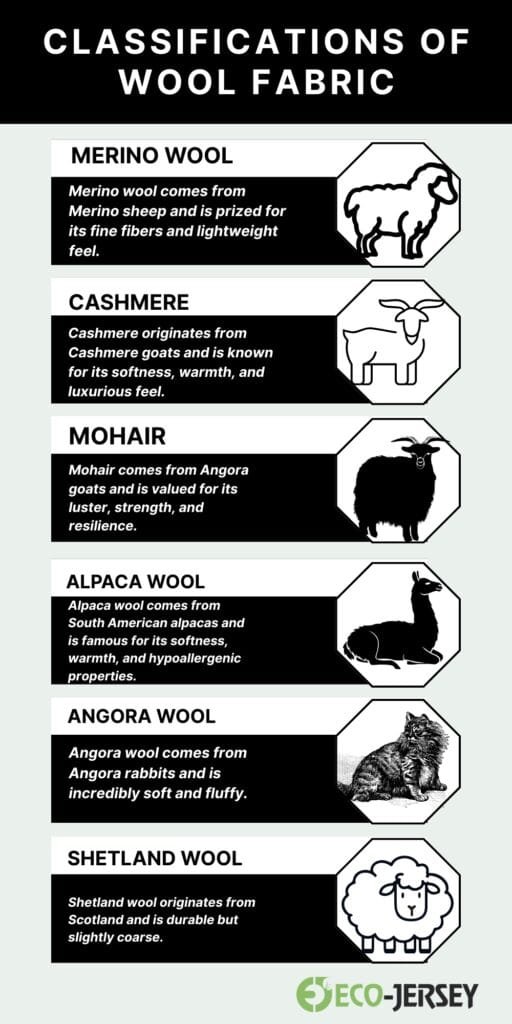 CLASSIFICATIONS OF WOOL FABRIC

MERINO WOOL

Merino wool comes from Merino sheep and is prized for its fine fibers and lightweight feel.

CASHMERE

Cashmere originates from Cashmere goats and is known for its softness, warmth, and luxurious feel.

MOHAIR

Mohair comes from Angora goats and is valued for its luster, strength, and resilience.

ALPACA WOOL

Alpaca wool comes from South American alpacas and is famous for its softness, warmth, and hypoallergenic properties.

ANGORA WOOL

Angora wool comes from Angora rabbits and is incredibly soft and fluffy.

SHETLAND WOOL

Shetland wool originates from Scotland and is durable but slightly coarse.

ECO-JERSEY