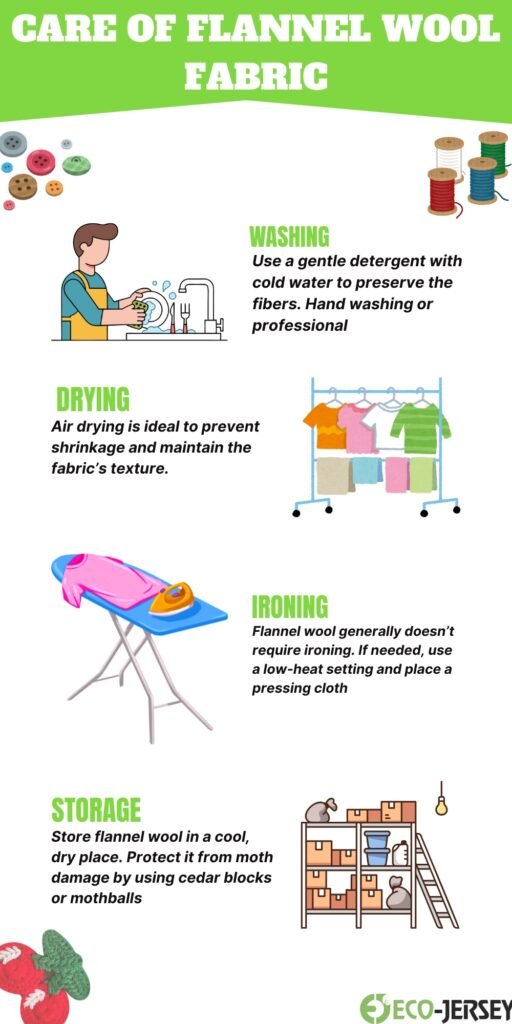 CARE OF FLANNEL WOOL FABRIC

WASHING
Use a gentle detergent with cold water to preserve the fibers. Hand washing or professional

DRYING
Air drying is ideal to prevent shrinkage and maintain the fabric's texture.

IRONING
Flannel wool generally doesn't require ironing. If needed, use a low-heat setting and place a pressing cloth

STORAGE
Store flannel wool in a cool, dry place. Protect it from moth damage by using cedar blocks or mothballs

ECO-JERSEY