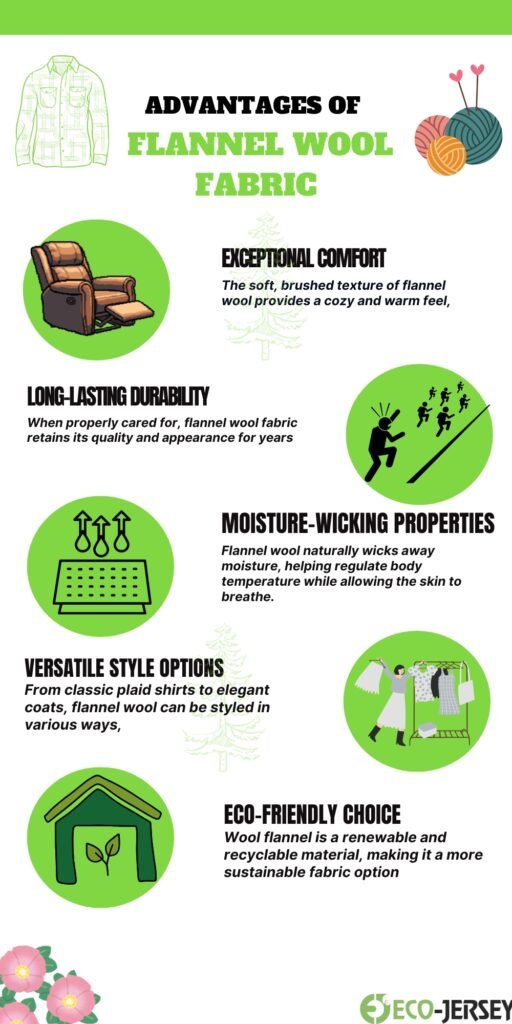 ADVANTAGES OF
FLANNEL WOOL
FABRIC

EXCEPTIONAL COMFORT
The soft, brushed texture of flannel wool provides a cozy and warm feel,

LONG-LASTING DURABILITY
When properly cared for, flannel wool fabric retains its quality and appearance for years

MOISTURE-WICKING PROPERTIES
Flannel wool naturally wicks away moisture, helping regulate body temperature while allowing the skin to breathe.

VERSATILE STYLE OPTIONS
From classic plaid shirts to elegant coats, flannel wool can be styled in various ways,

ECO-FRIENDLY CHOICE
Wool flannel is a renewable and recyclable material, making it a more sustainable fabric option

ECO-JERSEY